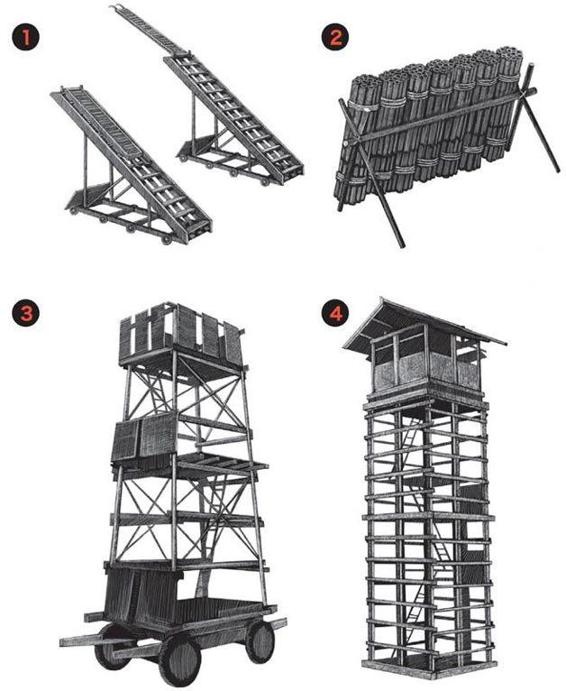 1
2
3
4