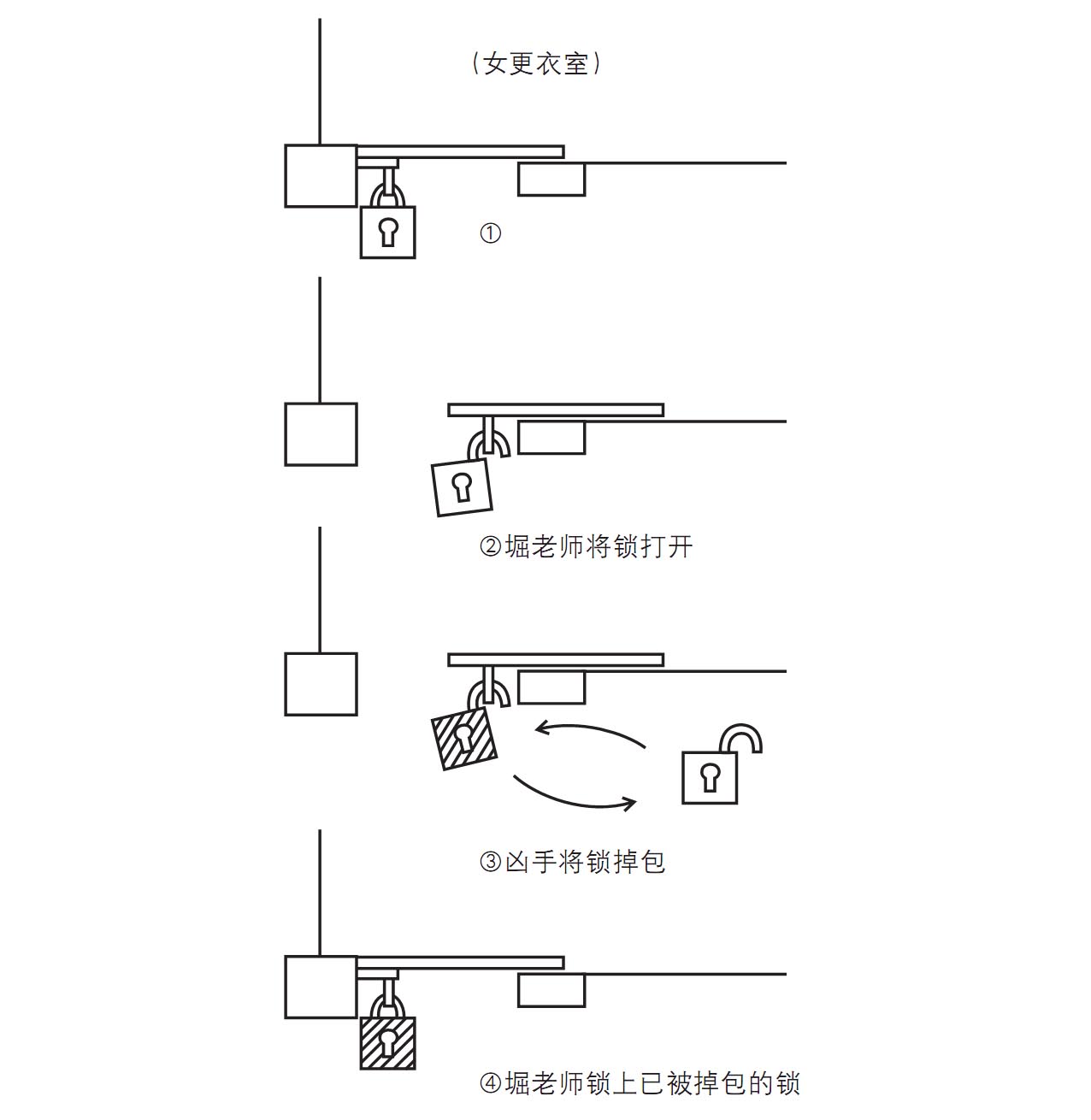 (女更衣室)

①

②堀老师将锁打开

③凶手将锁掉包

④堀老师锁上已被掉包的锁